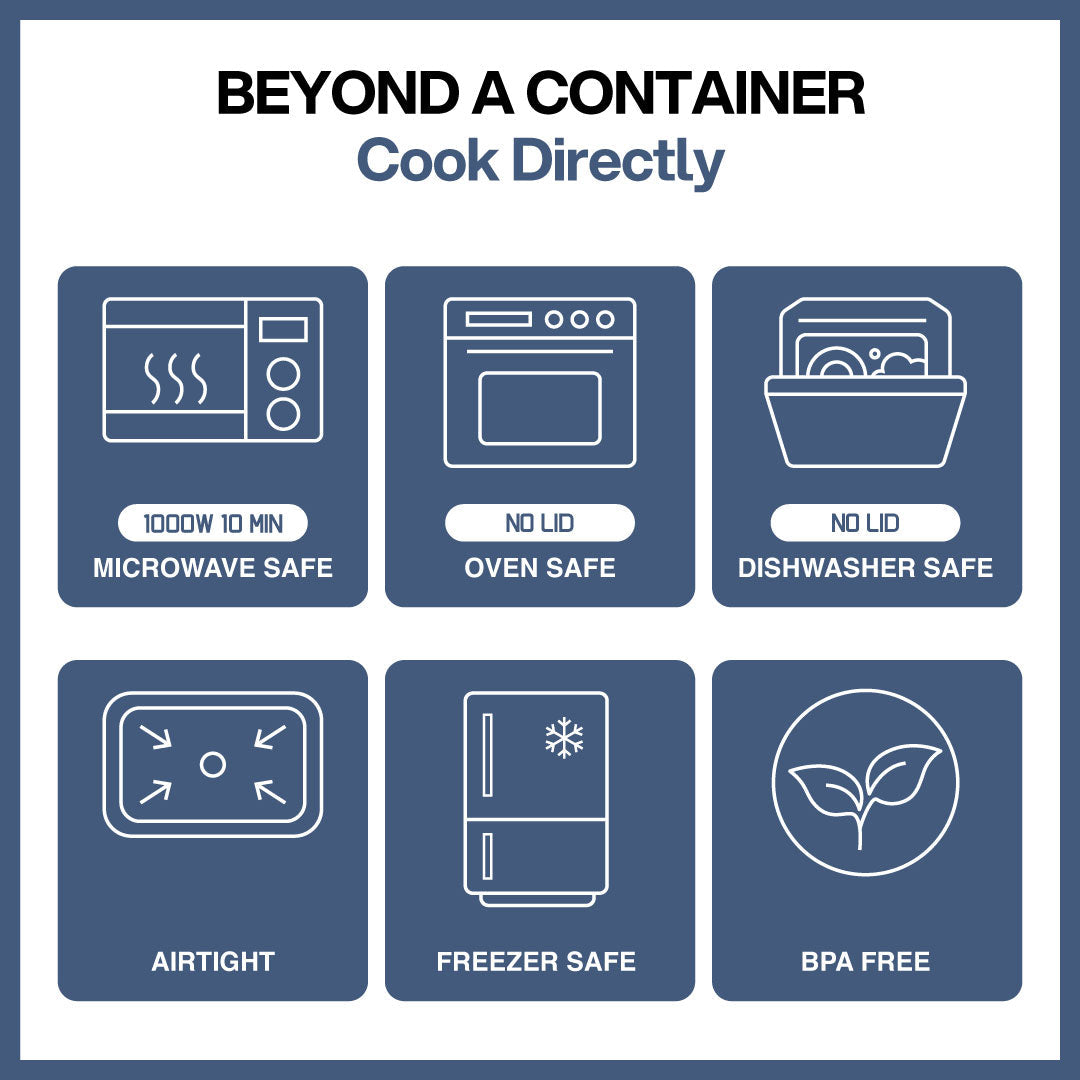 BEYOND A CONTAINER
Cook Directly

1000W 10 MIN
MICROWAVE SAFE

NO LID
OVEN SAFE

NO LID
DISHWASHER SAFE

AIRTIGHT

FREEZER SAFE

BPA FREE